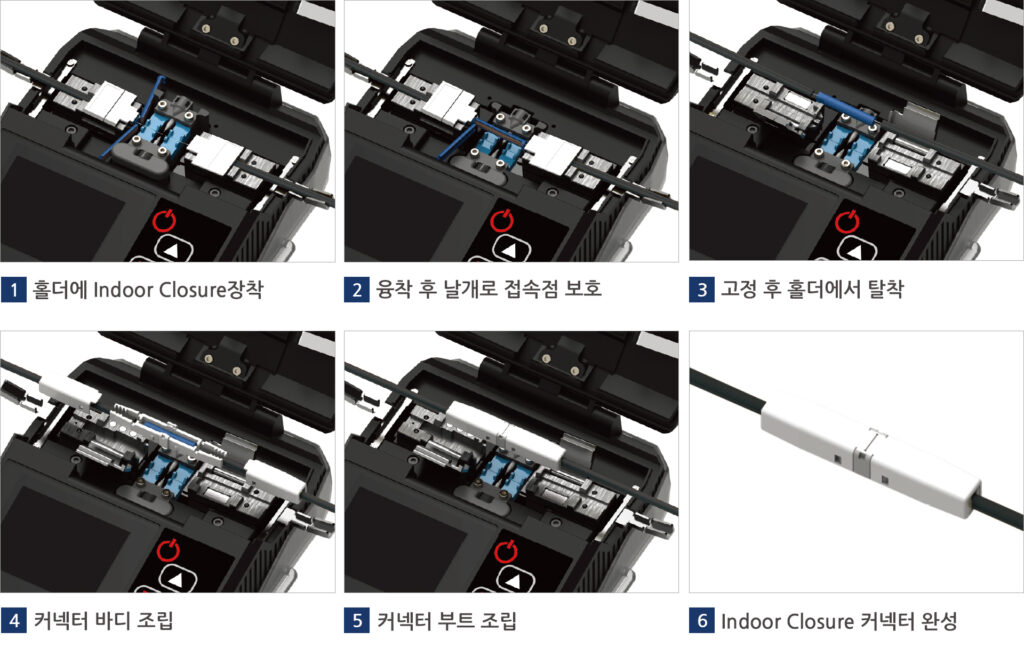 1 홀더에 Indoor Closure장착

2 융착 후 날개로 접속점 보호

3 고정 후 홀더에서 탈착

4 커넥터 바디 조립

5 커넥터 부트 조립

6 Indoor Closure 커넥터 완성